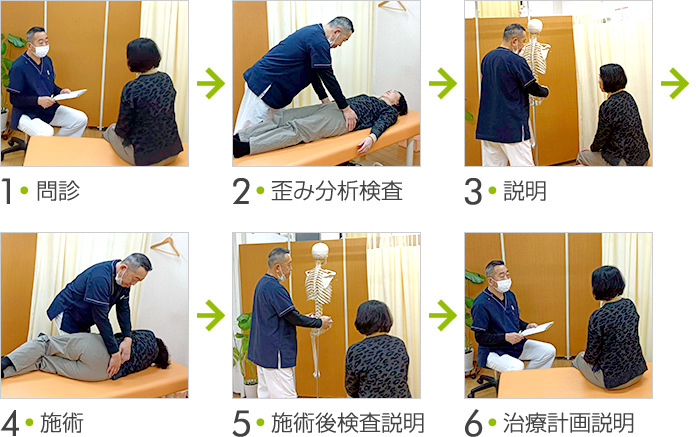 1 • 問診

2 • 歪み分析検査

3 • 説明

4 • 施術

5 • 施術後検査説明

6 • 治療計画説明